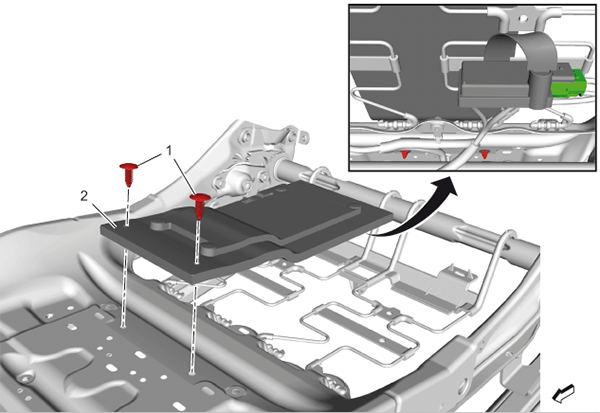 1
2