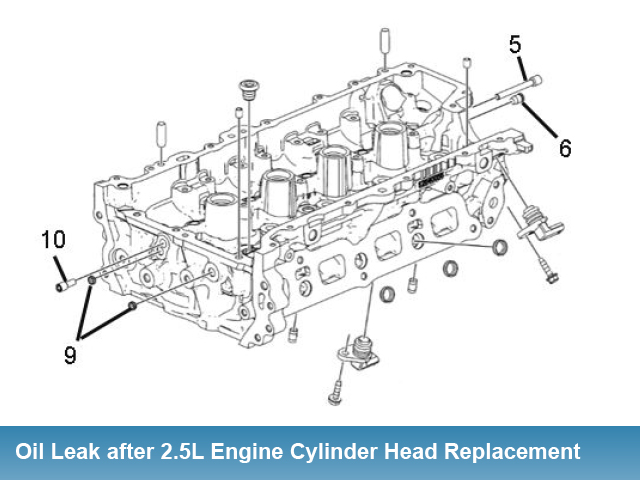 5

6

10

9

Oil Leak after 2.5L Engine Cylinder Head Replacement