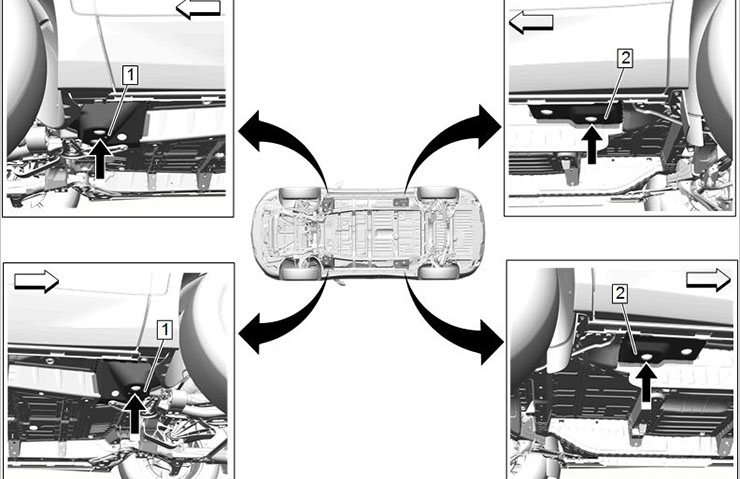 1

2

1

2