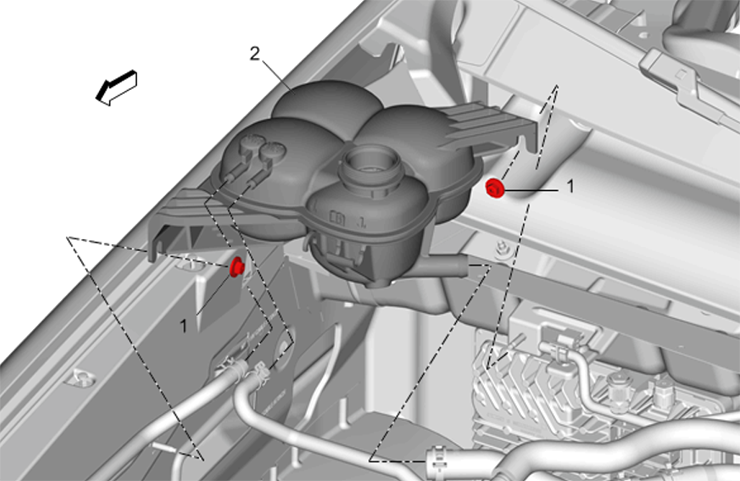 2

1

1