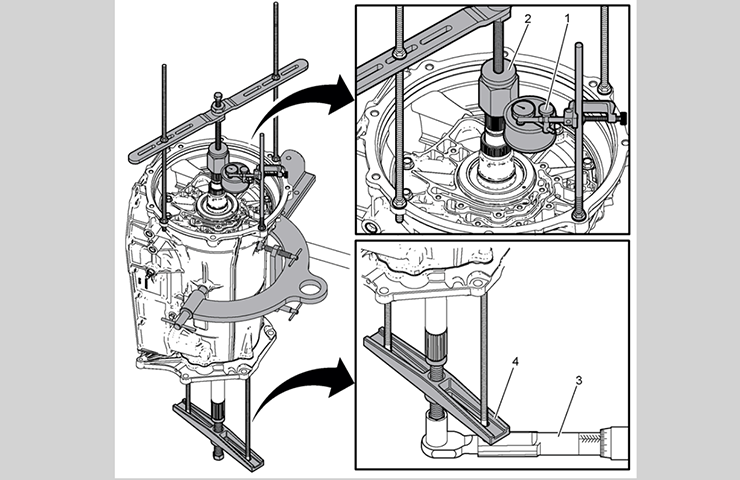 2
1
4
3