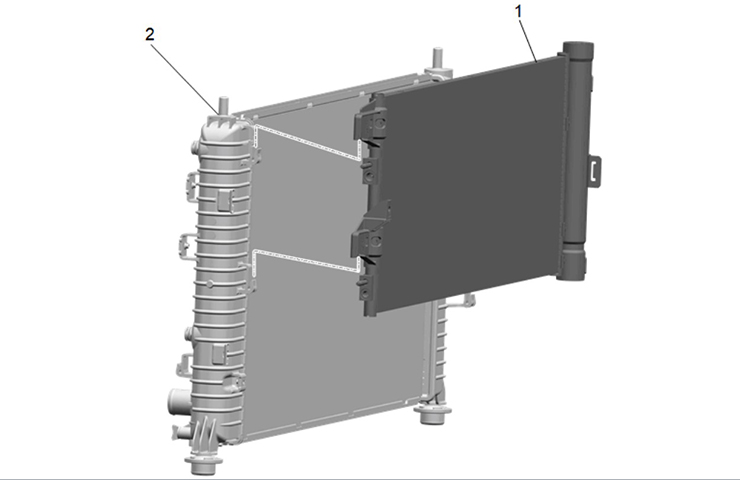 2

1