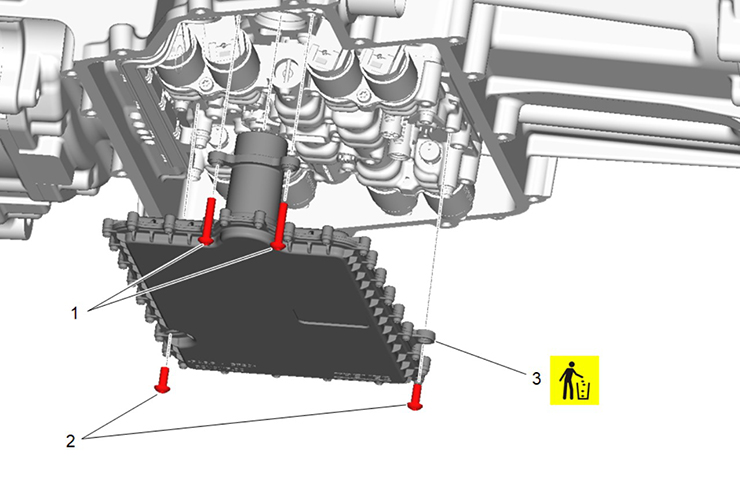 1

2

3