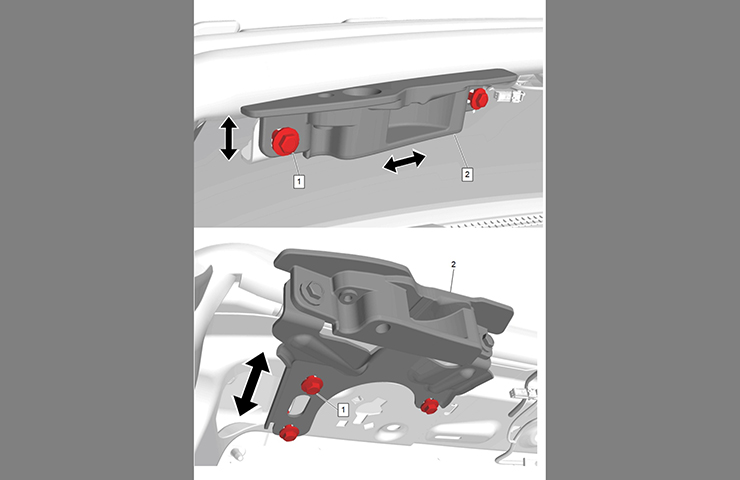 1
2
2
1