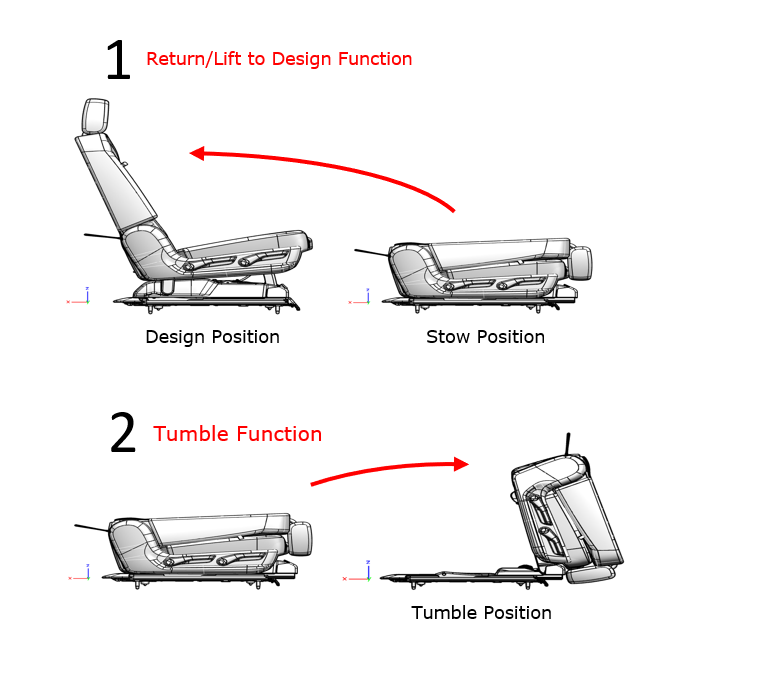 1 Return/Lift to Design Function

Design Position

Stow Position

2 Tumble Function

Tumble Position