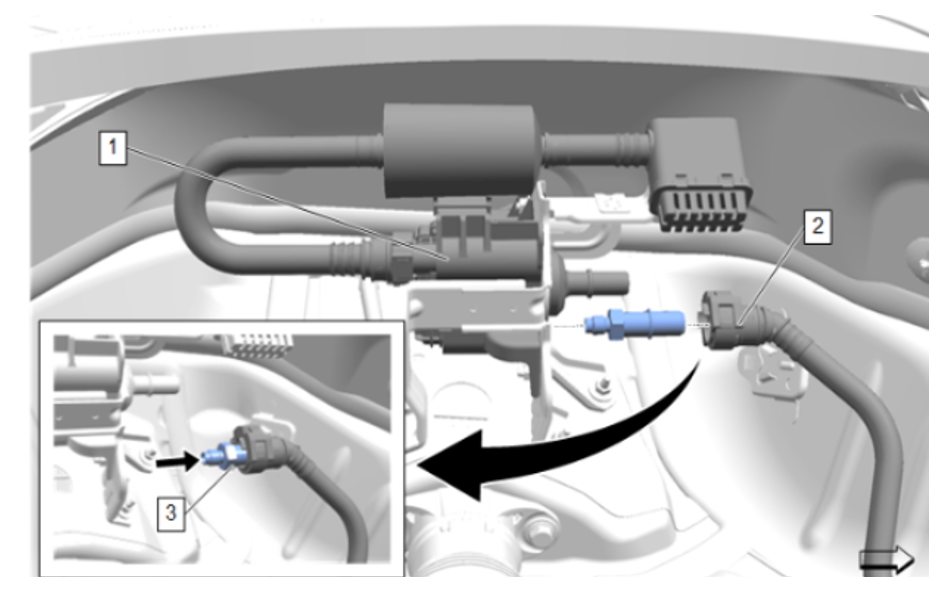 1
2
3